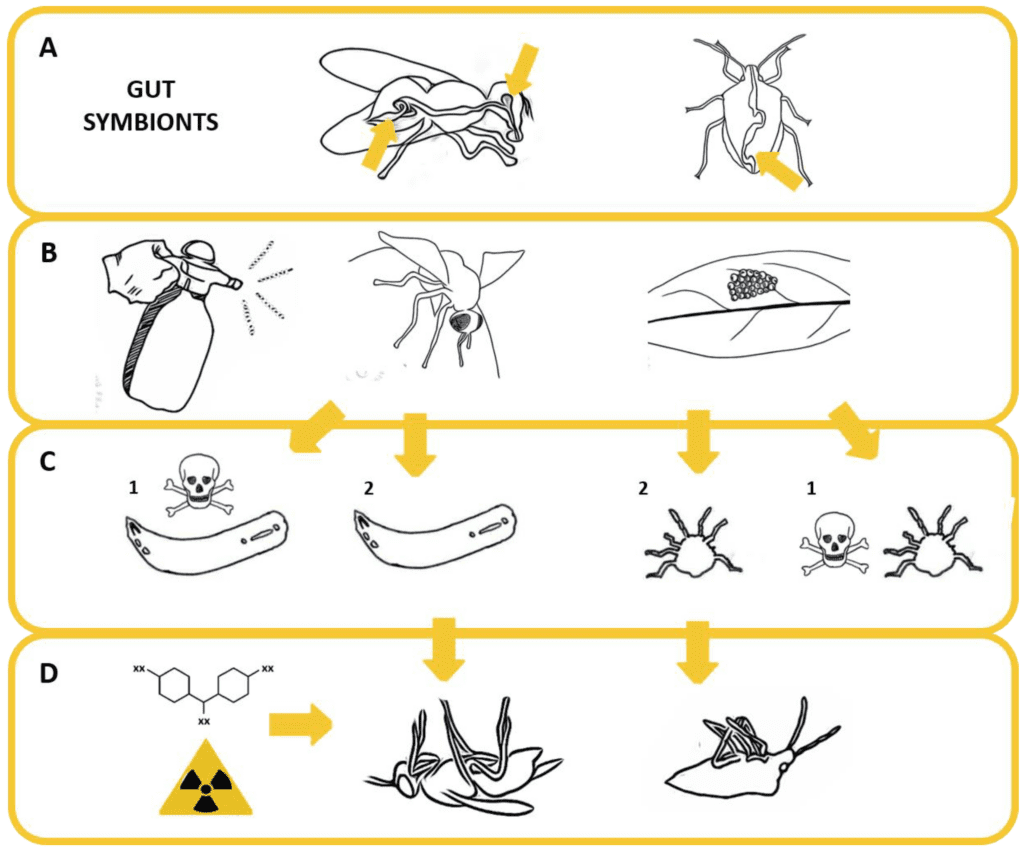 A

GUT SYMBIONTS

B

C

1

2

2

1

D

xx

xx

xx